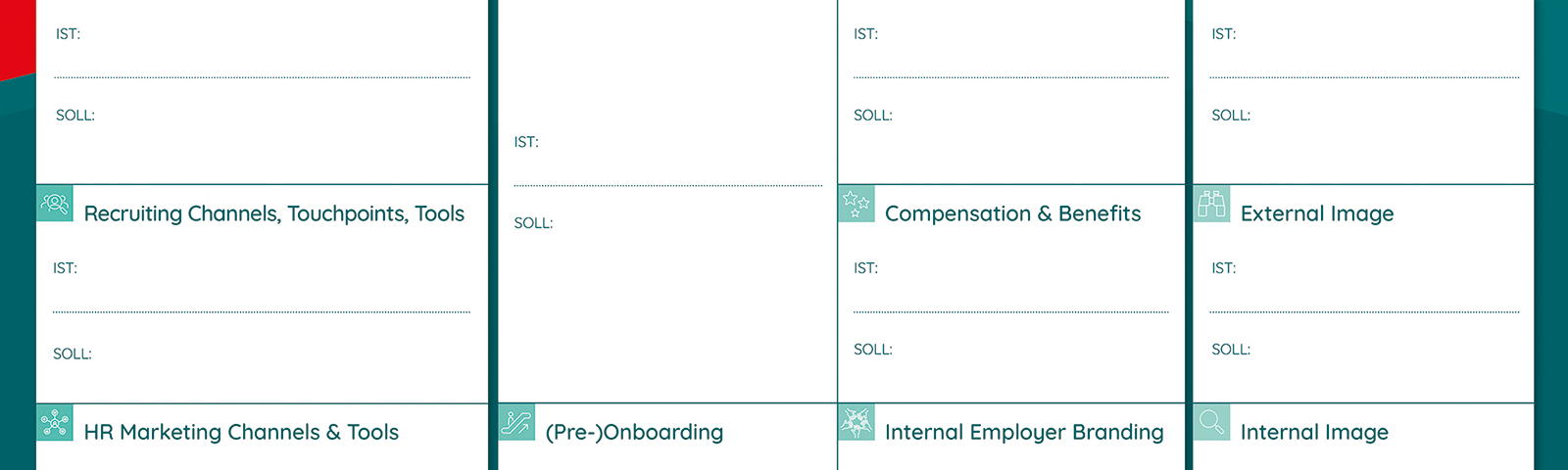 IST:

SOLL:

Recruiting Channels, Touchpoints, Tools

IST:

SOLL:

HR Marketing Channels & Tools

IST:

SOLL:

(Pre-)Onboarding

IST:

SOLL:

Compensation & Benefits

IST:

SOLL:

Internal Employer Branding

IST:

SOLL:

External Image

IST:

SOLL:

Internal Image